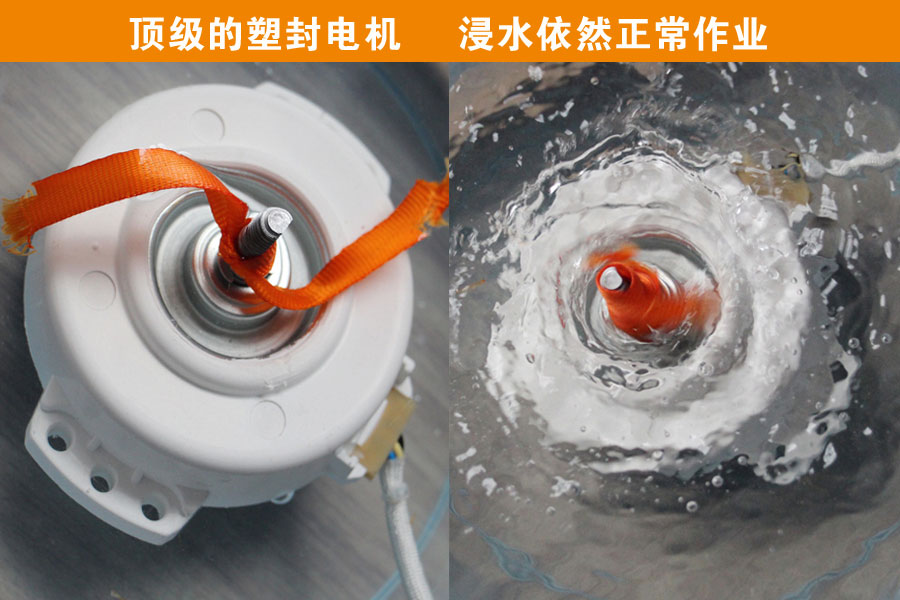 顶级的塑封电机　浸水依然正常作业